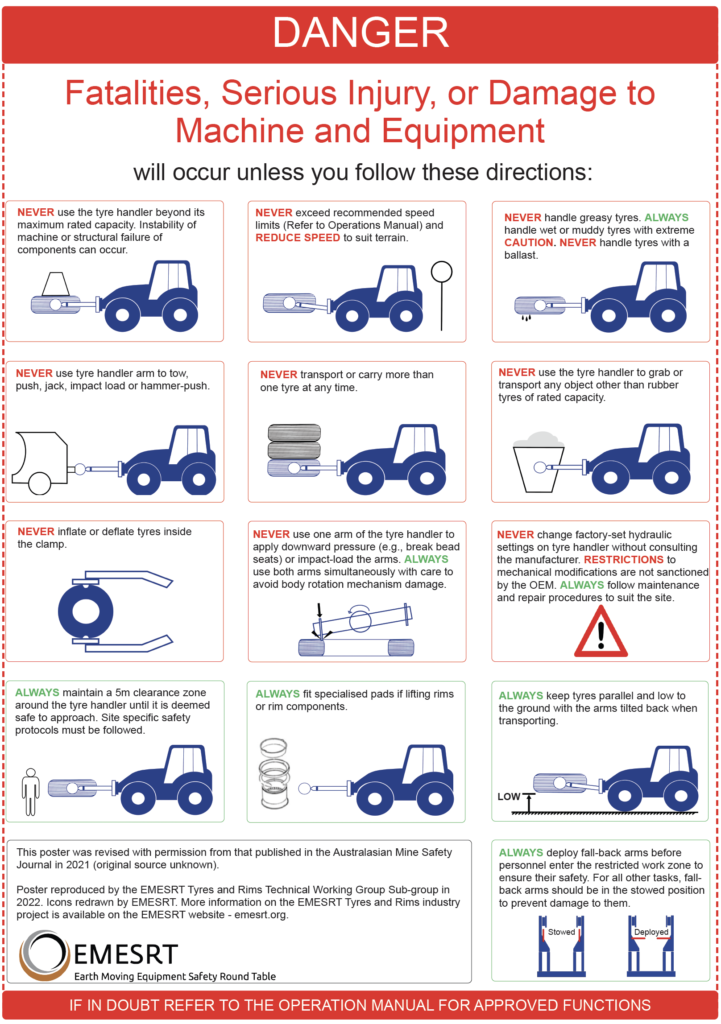 DANGER

Fatalities, Serious Injury, or Damage to Machine and Equipment

will occur unless you follow these directions:

NEVER use the tyre handler beyond its maximum rated capacity. Instability of machine or structural failure of components can occur.

NEVER exceed recommended speed limits (Refer to Operations Manual) and REDUCE SPEED to suit terrain.

NEVER handle greasy tyres. ALWAYS handle wet or muddy tyres with extreme CAUTION. NEVER handle tyres with a ballast.

NEVER use tyre handler arm to tow, push, jack, impact load or hammer-push.

NEVER transport or carry more than one tyre at any time.

NEVER use the tyre handler to grab or transport any object other than rubber tyres of rated capacity.

NEVER inflate or deflate tyres inside the clamp.

NEVER use one arm of the tyre handler to apply downward pressure (e.g., break bead seats) or impact-load the arms. ALWAYS use both arms simultaneously with care to avoid body rotation mechanism damage.

NEVER change factory-set hydraulic settings on tyre handler without consulting the manufacturer. RESTRICTIONS to mechanical modifications are not sanctioned by the OEM. ALWAYS follow maintenance and repair procedures to suit the site.

ALWAYS maintain a 5m clearance zone around the tyre handler until it is deemed safe to approach. Site specific safety protocols must be followed.

ALWAYS fit specialised pads if lifting rims or rim components.

ALWAYS keep tyres parallel and low to the ground with the arms tilted back when transporting.

LOW

This poster was revised with permission from that published in the Australasian Mine Safety Journal in 2021 (original source unknown).

Poster reproduced by the EMESRT Tyres and Rims Technical Working Group Sub-group in 2022. Icons redrawn by EMESRT. More information on the EMESRT Tyres and Rims industry project is available on the EMESRT website - emesrt.org.

EMESRT
Earth Moving Equipment Safety Round Table

ALWAYS deploy fall-back arms before personnel enter the restricted work zone to ensure their safety. For all other tasks, fall-back arms should be in the stowed position to prevent damage to them.

Stowed
Deployed

IF IN DOUBT REFER TO THE OPERATION MANUAL FOR APPROVED FUNCTIONS