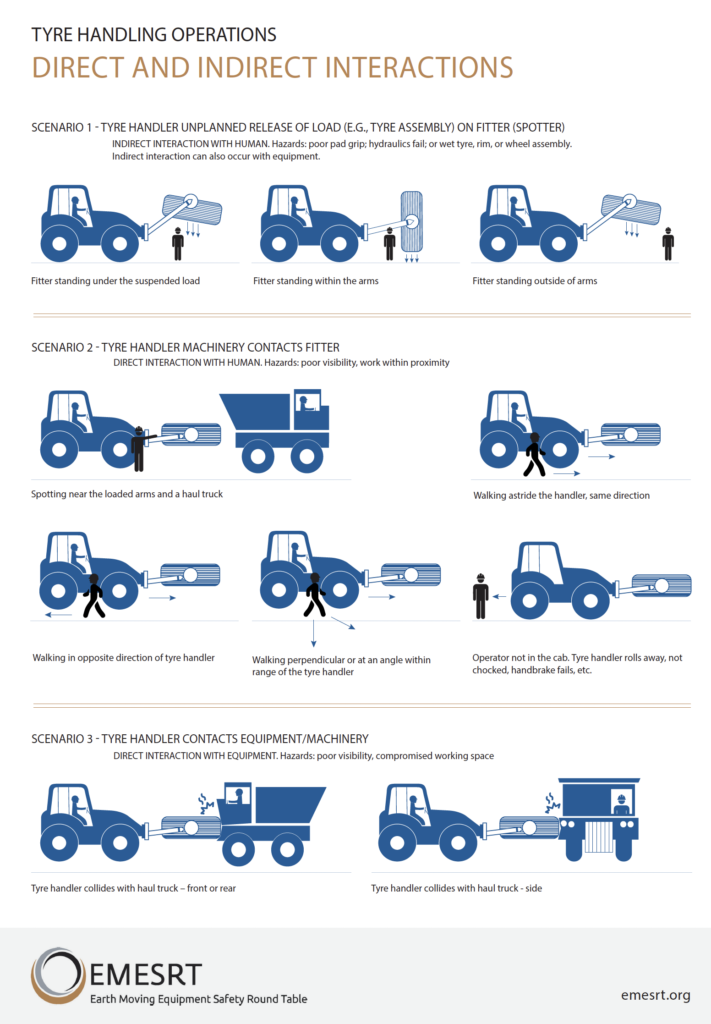 TYRE HANDLING OPERATIONS

DIRECT AND INDIRECT INTERACTIONS

SCENARIO 1 - TYRE HANDLER UNPLANNED RELEASE OF LOAD (E.G., TYRE ASSEMBLY) ON FITTER (SPOTTER)

INDIRECT INTERACTION WITH HUMAN. Hazards: poor pad grip; hydraulics fail; or wet tyre, rim, or wheel assembly. Indirect interaction can also occur with equipment.

Fitter standing under the suspended load

Fitter standing within the arms

Fitter standing outside of arms

SCENARIO 2 - TYRE HANDLER MACHINERY CONTACTS FITTER

DIRECT INTERACTION WITH HUMAN. Hazards: poor visibility, work within proximity

Spotting near the loaded arms and a haul truck

Walking astride the handler, same direction

Walking in opposite direction of tyre handler

Walking perpendicular or at an angle within range of the tyre handler

Operator not in the cab. Tyre handler rolls away, not chocked, handbrake fails, etc.

SCENARIO 3 - TYRE HANDLER CONTACTS EQUIPMENT/MACHINERY

DIRECT INTERACTION WITH EQUIPMENT. Hazards: poor visibility, compromised working space

Tyre handler collides with haul truck – front or rear

Tyre handler collides with haul truck - side

EMESRT

Earth Moving Equipment Safety Round Table

emesrt.org